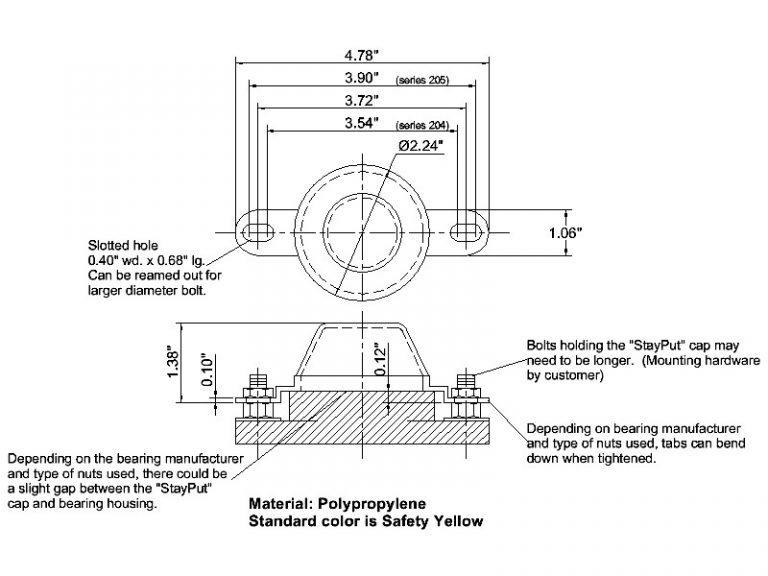 4.78"

3.90" (series 205)

3.72"

3.54" (series 204)

Ø2.24"

1.06"

Slotted hole 0.40" wd. x 0.68" lg. Can be reamed out for larger diameter bolt.

1.38"

0.10"

0.12"

Bolts holding the "StayPut" cap may need to be longer. (Mounting hardware by customer)

Depending on bearing manufacturer and type of nuts used, tabs can bend down when tightened.

Depending on the bearing manufacturer and type of nuts used, there could be a slight gap between the "StayPut" cap and bearing housing.

Material: Polypropylene
Standard color is Safety Yellow